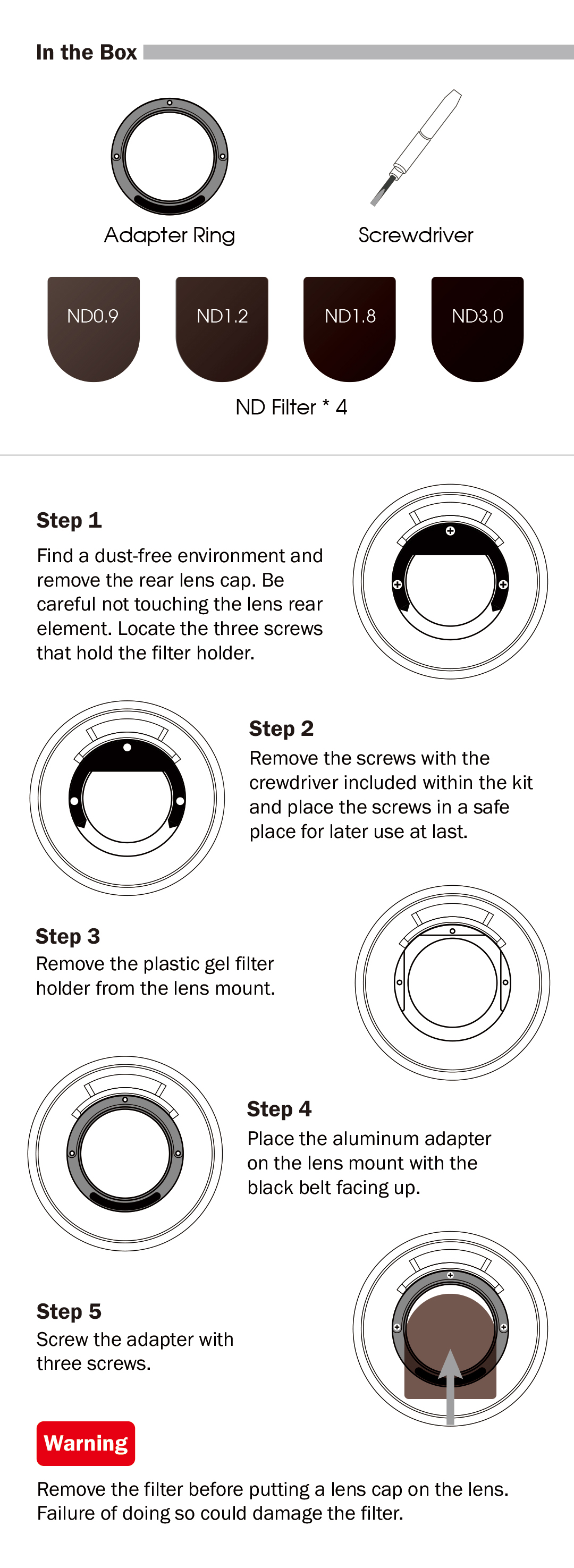 In the Box

Adapter Ring

Screwdriver

ND0.9

ND1.2

ND1.8

ND3.0

ND Filter * 4

Step 1

Find a dust-free environment and remove the rear lens cap. Be careful not touching the lens rear element. Locate the three screws that hold the filter holder.

Step 2

Remove the screws with the crewdriver included within the kit and place the screws in a safe place for later use at last.

Step 3

Remove the plastic gel filter holder from the lens mount.

Step 4

Place the aluminum adapter on the lens mount with the black belt facing up.

Step 5

Screw the adapter with three screws.

Warning

Remove the filter before putting a lens cap on the lens. Failure of doing so could damage the filter.